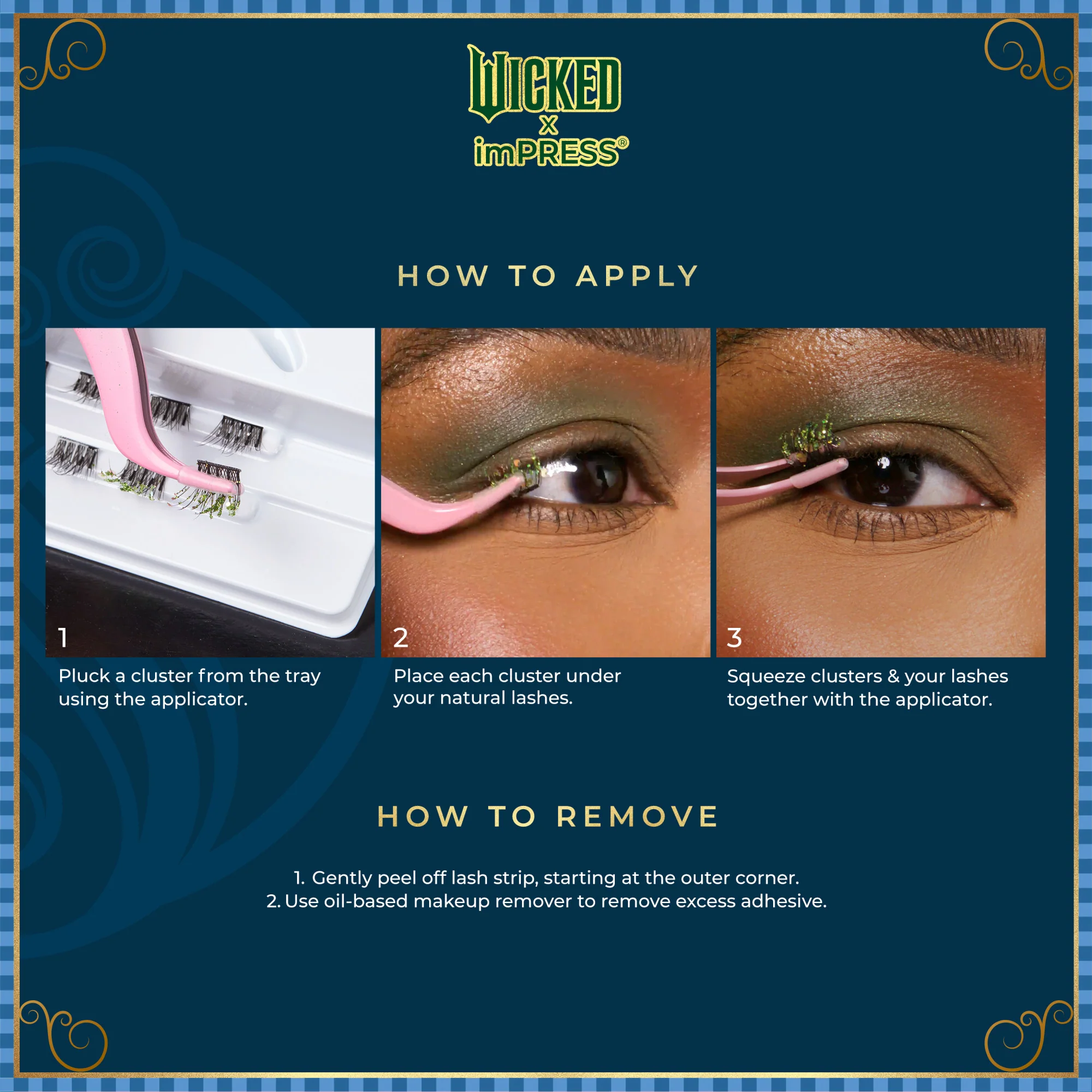 WICKED
X
imPRESS®

HOW TO APPLY

1

Pluck a cluster from the tray using the applicator.

2

Place each cluster under your natural lashes.

3

Squeeze clusters & your lashes together with the applicator.

HOW TO REMOVE

1. Gently peel off lash strip, starting at the outer corner.
2. Use oil-based makeup remover to remove excess adhesive.