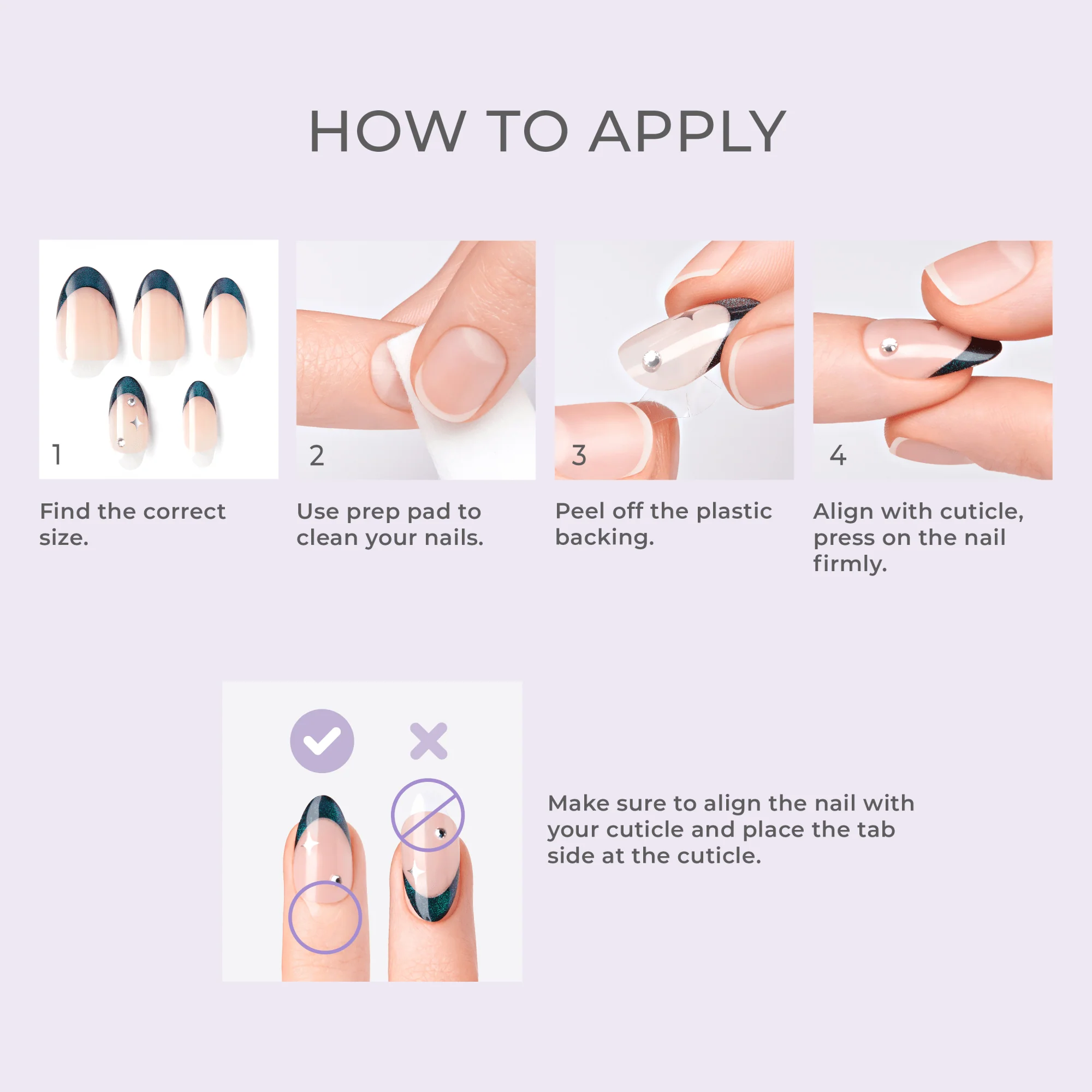 HOW TO APPLY

1

Find the correct size.

2

Use prep pad to clean your nails.

3

Peel off the plastic backing.

4

Align with cuticle, press on the nail firmly.

Make sure to align the nail with your cuticle and place the tab side at the cuticle.