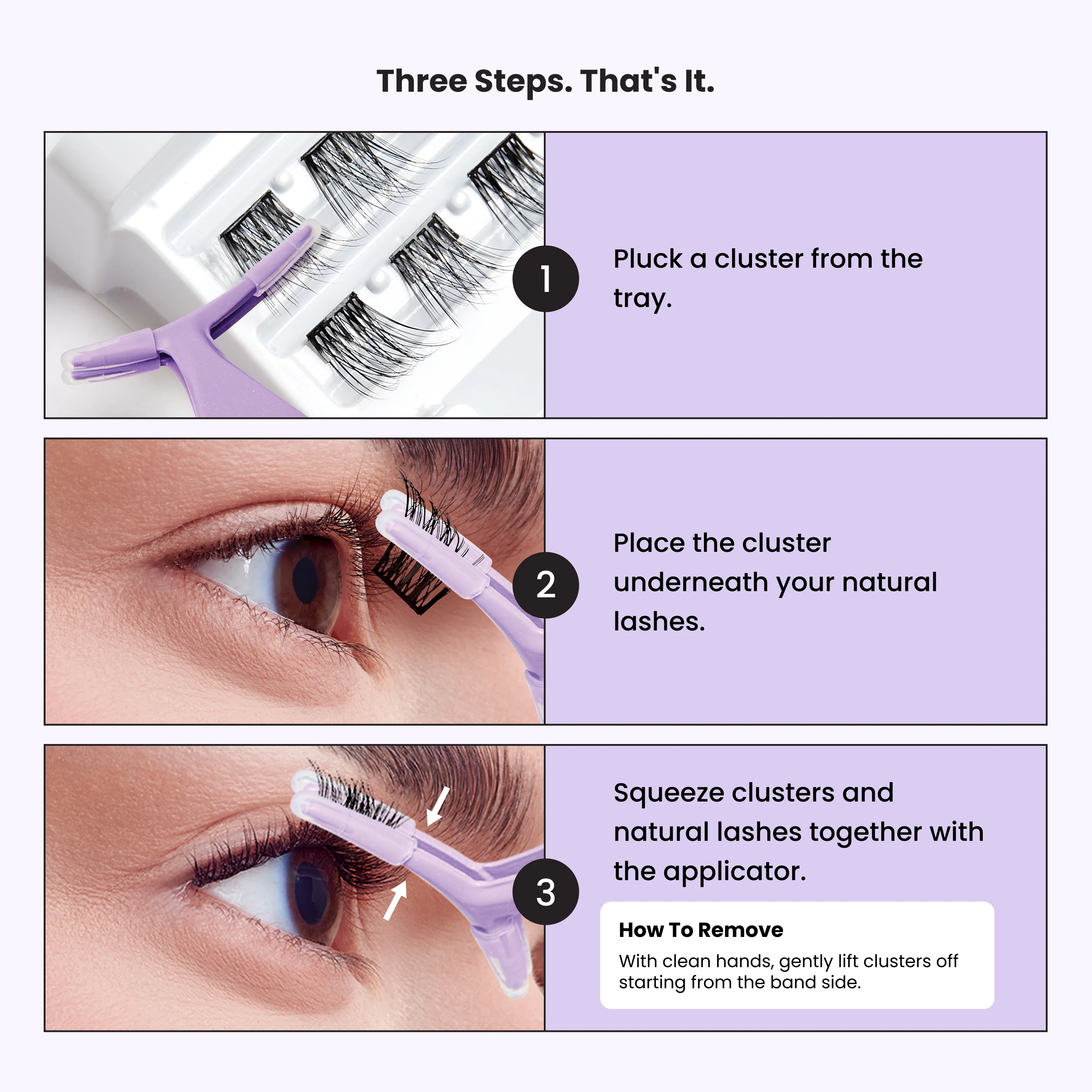 Three Steps. That's It.

1

Pluck a cluster from the tray.

2

Place the cluster underneath your natural lashes.

3

Squeeze clusters and natural lashes together with the applicator.

How To Remove

With clean hands, gently lift clusters off starting from the band side.