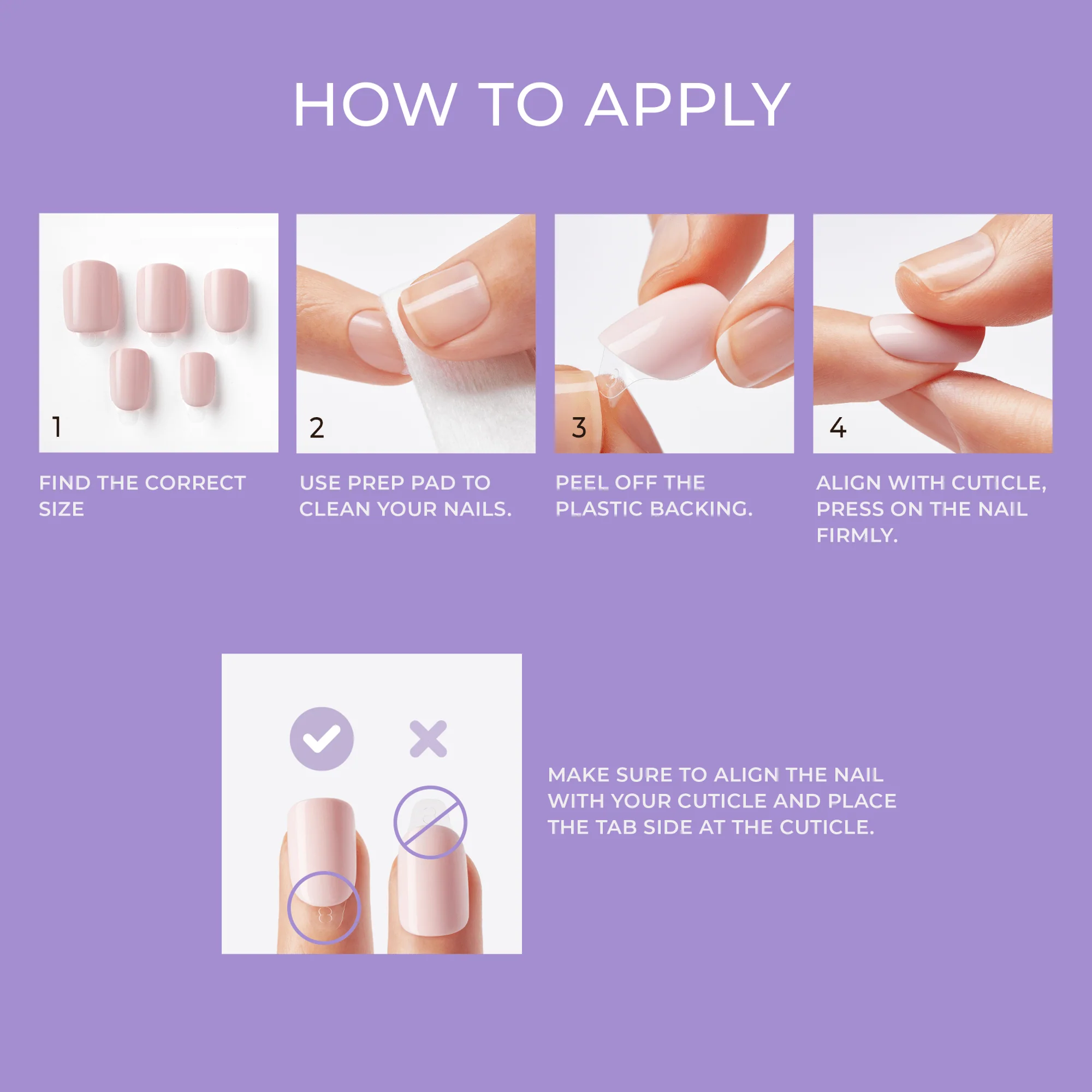 HOW TO APPLY

1

FIND THE CORRECT SIZE

2

USE PREP PAD TO CLEAN YOUR NAILS.

3

PEEL OFF THE PLASTIC BACKING.

4

ALIGN WITH CUTICLE, PRESS ON THE NAIL FIRMLY.

MAKE SURE TO ALIGN THE NAIL WITH YOUR CUTICLE AND PLACE THE TAB SIDE AT THE CUTICLE.